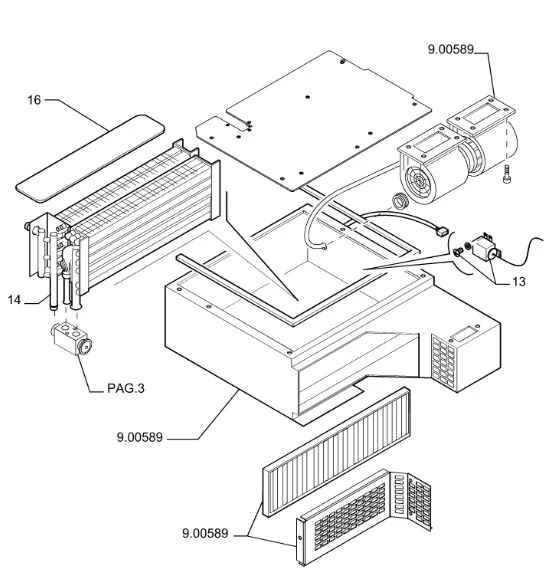 9.00589
16
13
14
PAG.3
9.00589
9.00589